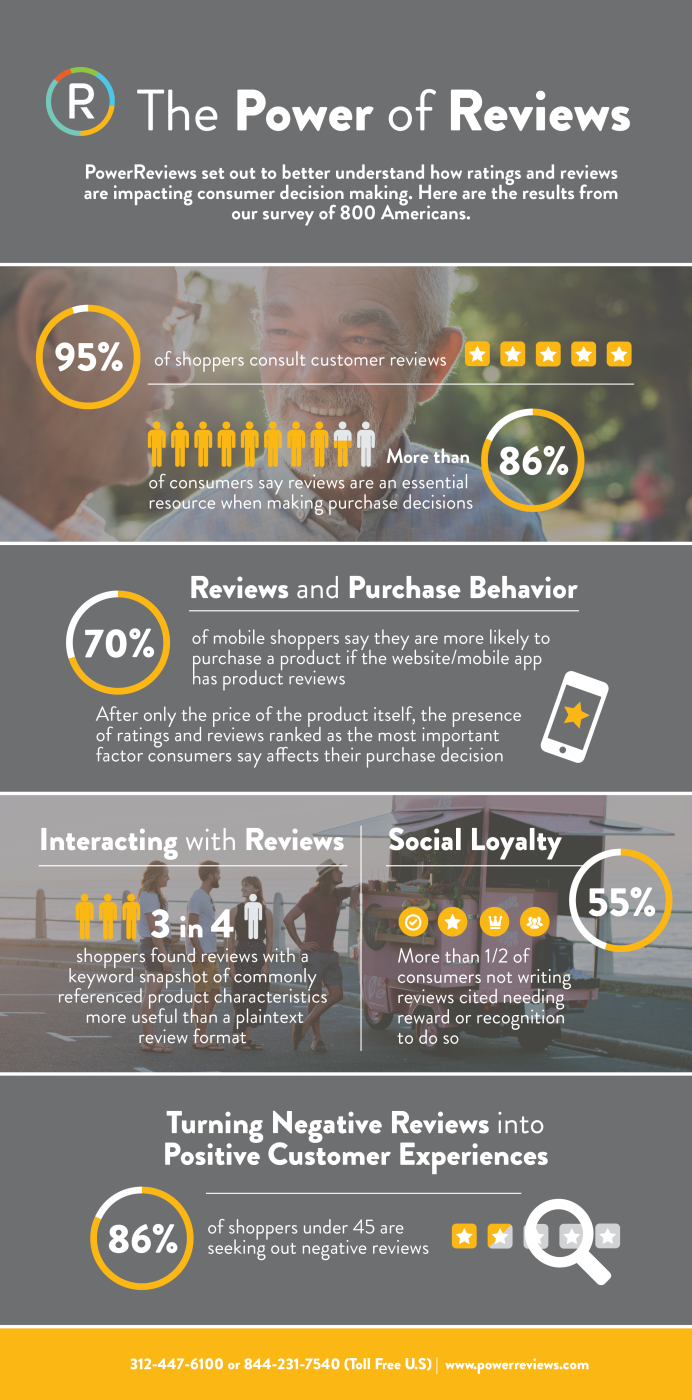 R The Power of Reviews

PowerReviews set out to better understand how ratings and reviews are impacting consumer decision making. Here are the results from our survey of 800 Americans.

95% of shoppers consult customer reviews

More than 86% of consumers say reviews are an essential resource when making purchase decisions

Reviews and Purchase Behavior

70% of mobile shoppers say they are more likely to purchase a product if the website/mobile app has product reviews

After only the price of the product itself, the presence of ratings and reviews ranked as the most important factor consumers say affects their purchase decision

Interacting with Reviews

3 in 4 shoppers found reviews with a keyword snapshot of commonly referenced product characteristics more useful than a plaintext review format

Social Loyalty

55%

More than 1/2 of consumers not writing reviews cited needing reward or recognition to do so

Turning Negative Reviews into Positive Customer Experiences

86% of shoppers under 45 are seeking out negative reviews

312-447-6100 or 844-231-7540 (Toll Free U.S) | www.powerreviews.com